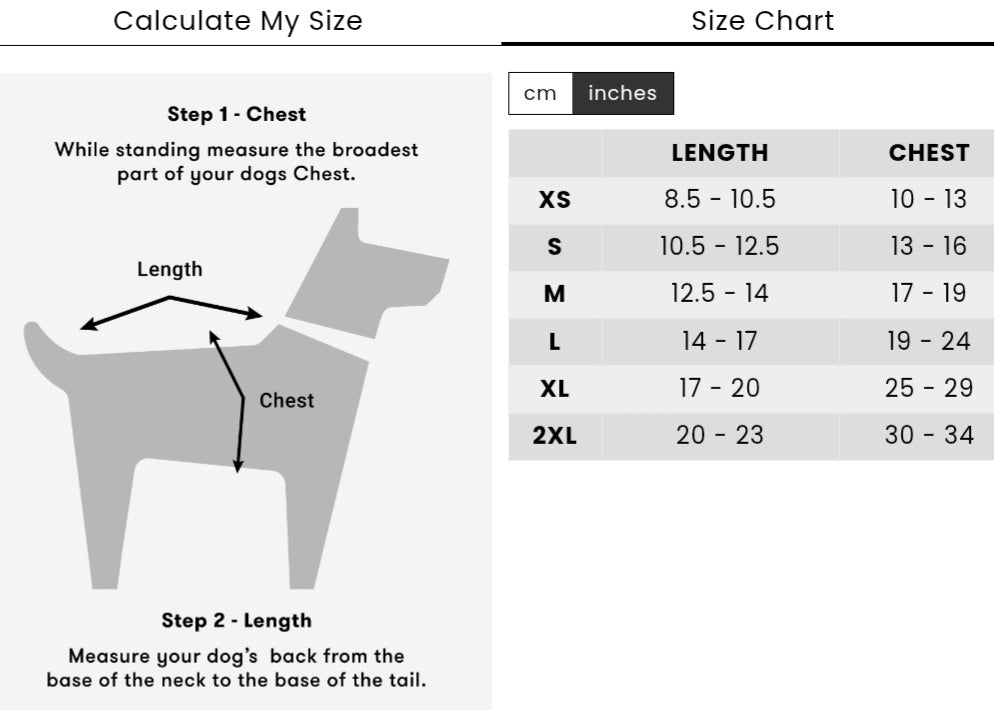 Calculate My Size

Size Chart

Step 1 - Chest

While standing measure the broadest part of your dogs Chest.

Length

Chest

Step 2 - Length

Measure your dog's back from the base of the neck to the base of the tail.

cm inches

| | LENGTH | CHEST |
|---|---|---|
| XS | 8.5 - 10.5 | 10 - 13 |
| S | 10.5 - 12.5 | 13 - 16 |
| M | 12.5 - 14 | 17 - 19 |
| L | 14 - 17 | 19 - 24 |
| XL | 17 - 20 | 25 - 29 |
| 2XL | 20 - 23 | 30 - 34 |