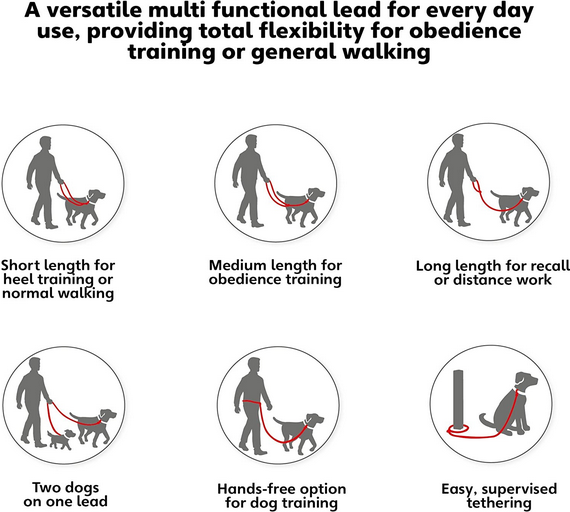 A versatile multi functional lead for every day use, providing total flexibility for obedience training or general walking

Short length for heel training or normal walking

Medium length for obedience training

Long length for recall or distance work

Two dogs on one lead

Hands-free option for dog training

Easy, supervised tethering