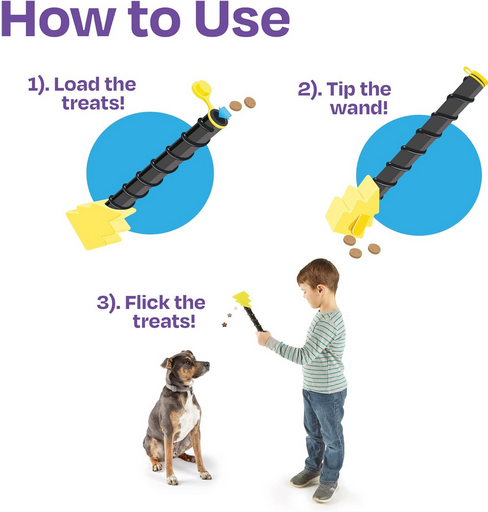 How to Use

1). Load the treats!

2). Tip the wand!

3). Flick the treats!