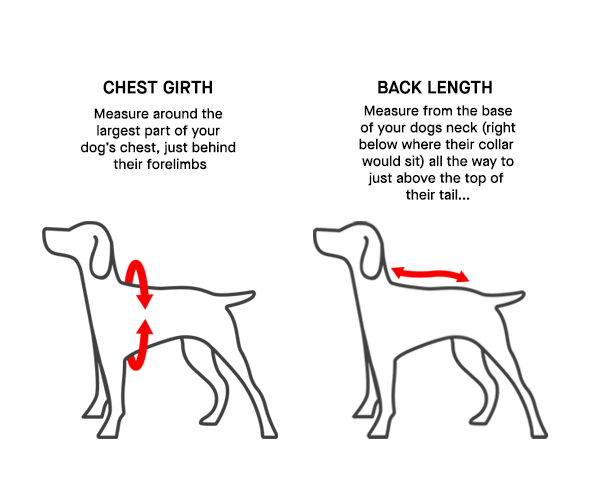 CHEST GIRTH

Measure around the largest part of your dog's chest, just behind their forelimbs

BACK LENGTH

Measure from the base of your dogs neck (right below where their collar would sit) all the way to just above the top of their tail...