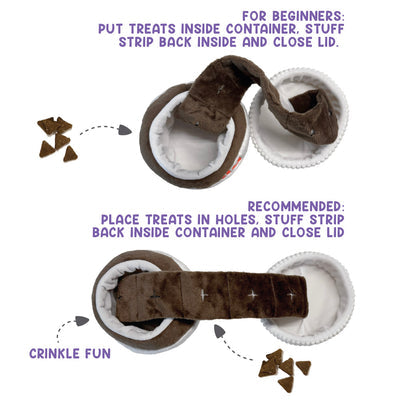 FOR BEGINNERS:
PUT TREATS INSIDE CONTAINER, STUFF STRIP BACK INSIDE AND CLOSE LID.

RECOMMENDED:
PLACE TREATS IN HOLES, STUFF STRIP BACK INSIDE CONTAINER AND CLOSE LID

CRINKLE FUN