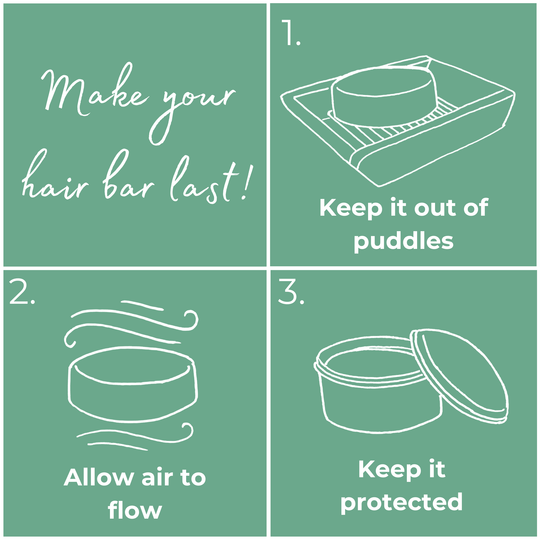 Make your hair bar last!

1.

Keep it out of puddles

2.

Allow air to flow

3.

Keep it protected