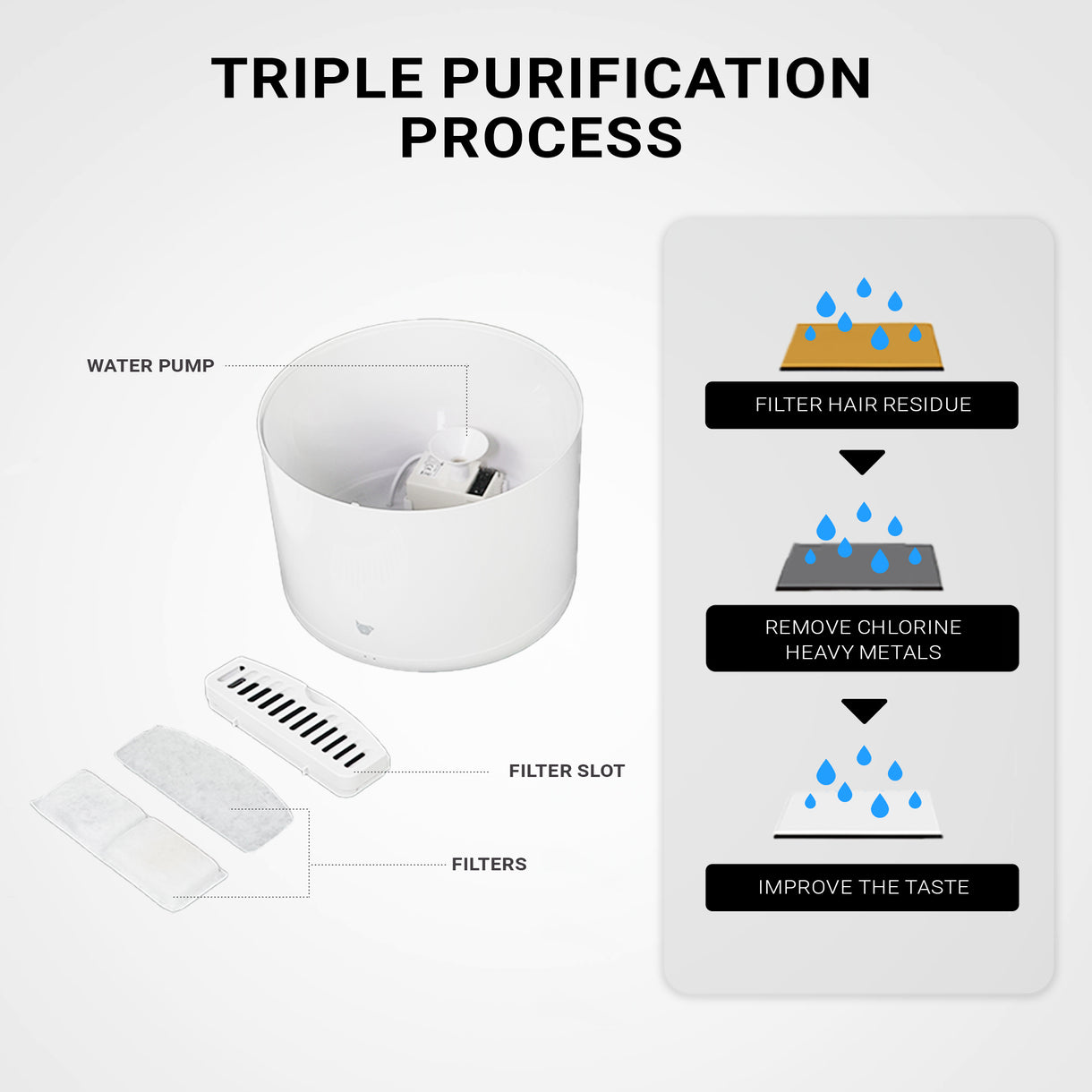 TRIPLE PURIFICATION PROCESS

WATER PUMP

FILTER SLOT

FILTERS

FILTER HAIR RESIDUE

REMOVE CHLORINE
HEAVY METALS

IMPROVE THE TASTE