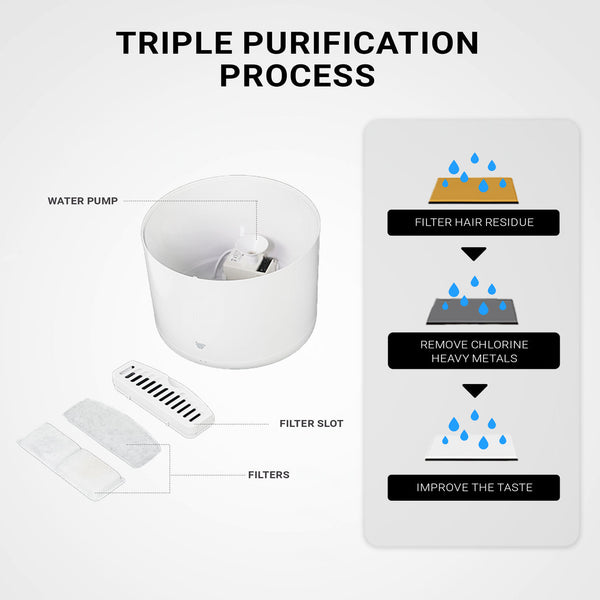 TRIPLE PURIFICATION PROCESS

WATER PUMP

FILTER SLOT

FILTERS

FILTER HAIR RESIDUE

REMOVE CHLORINE
HEAVY METALS

IMPROVE THE TASTE