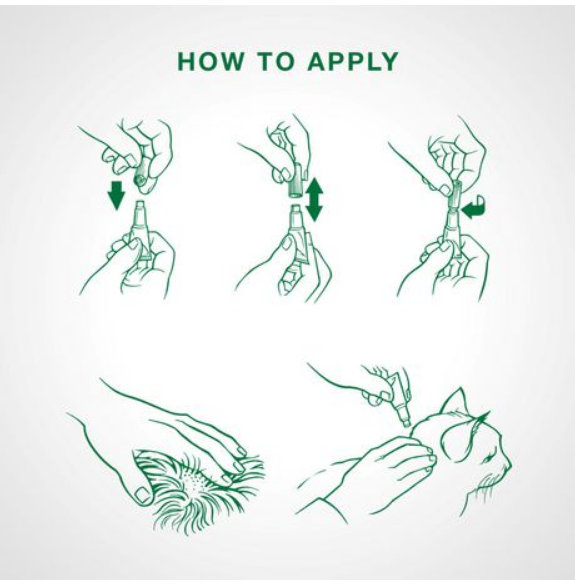 HOW TO APPLY