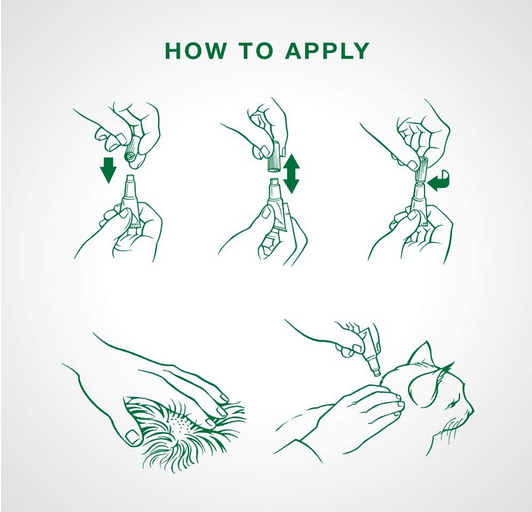 HOW TO APPLY